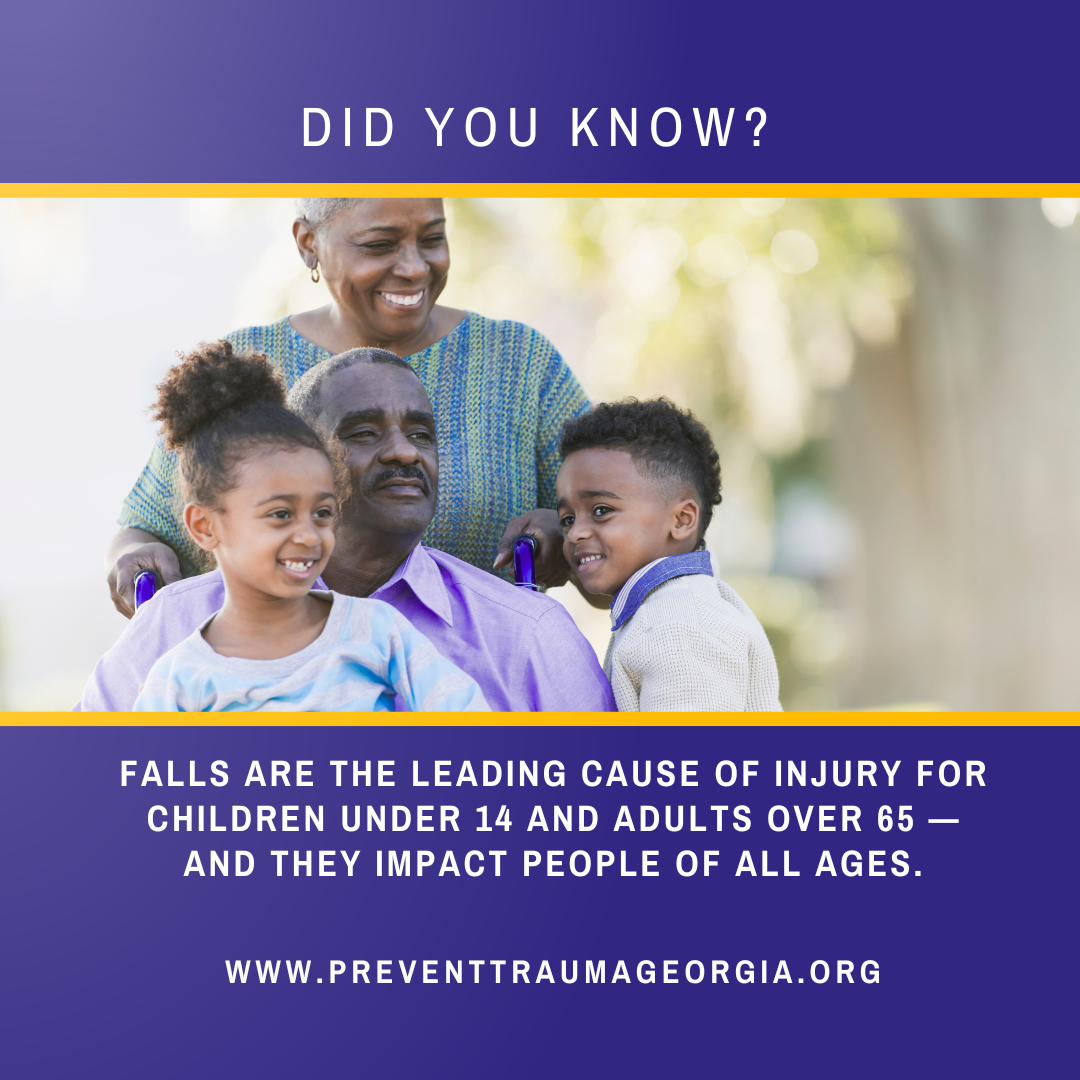 DID YOU KNOW?

FALLS ARE THE LEADING CAUSE OF INJURY FOR CHILDREN UNDER 14 AND ADULTS OVER 65 — AND THEY IMPACT PEOPLE OF ALL AGES.

WWW.PREVENTTRAUMAGEORGIA.ORG