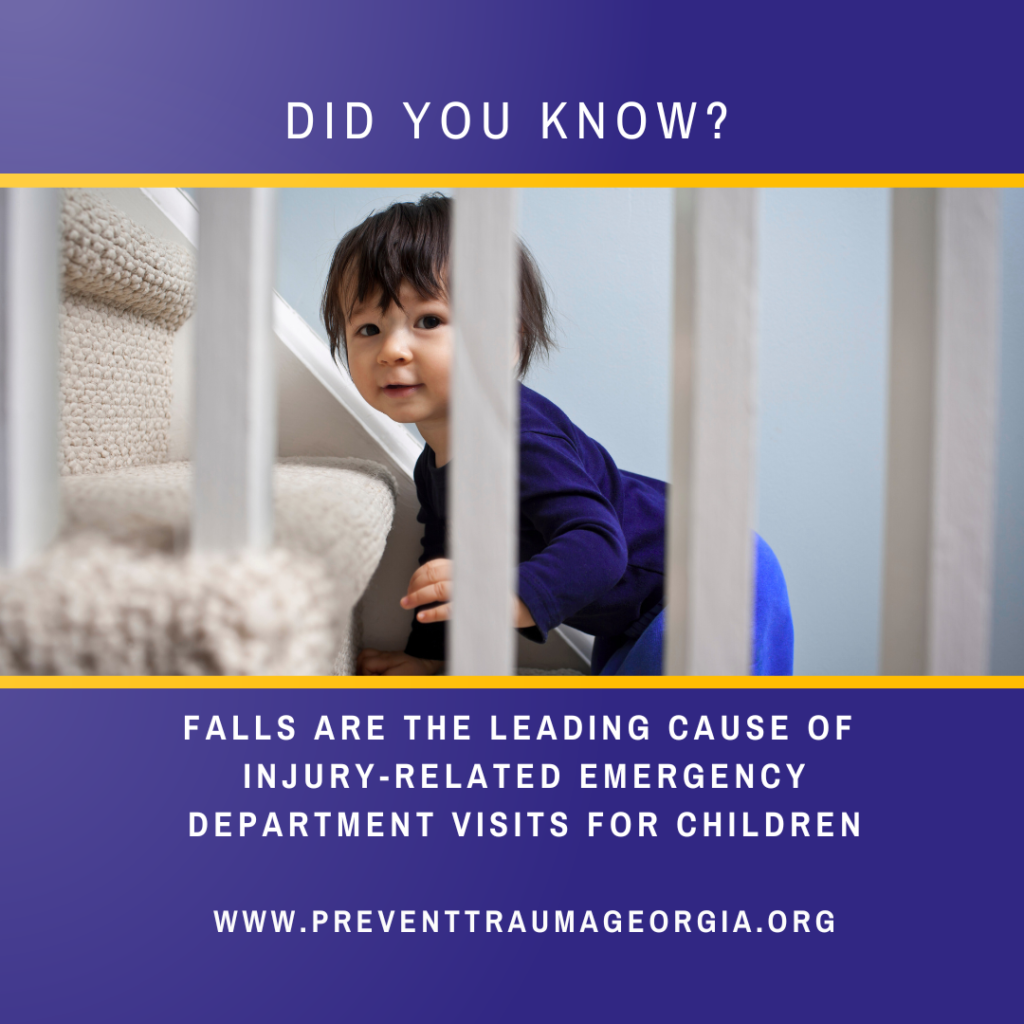 DID YOU KNOW?

FALLS ARE THE LEADING CAUSE OF INJURY-RELATED EMERGENCY DEPARTMENT VISITS FOR CHILDREN

WWW.PREVENTTRAUMAGEORGIA.ORG