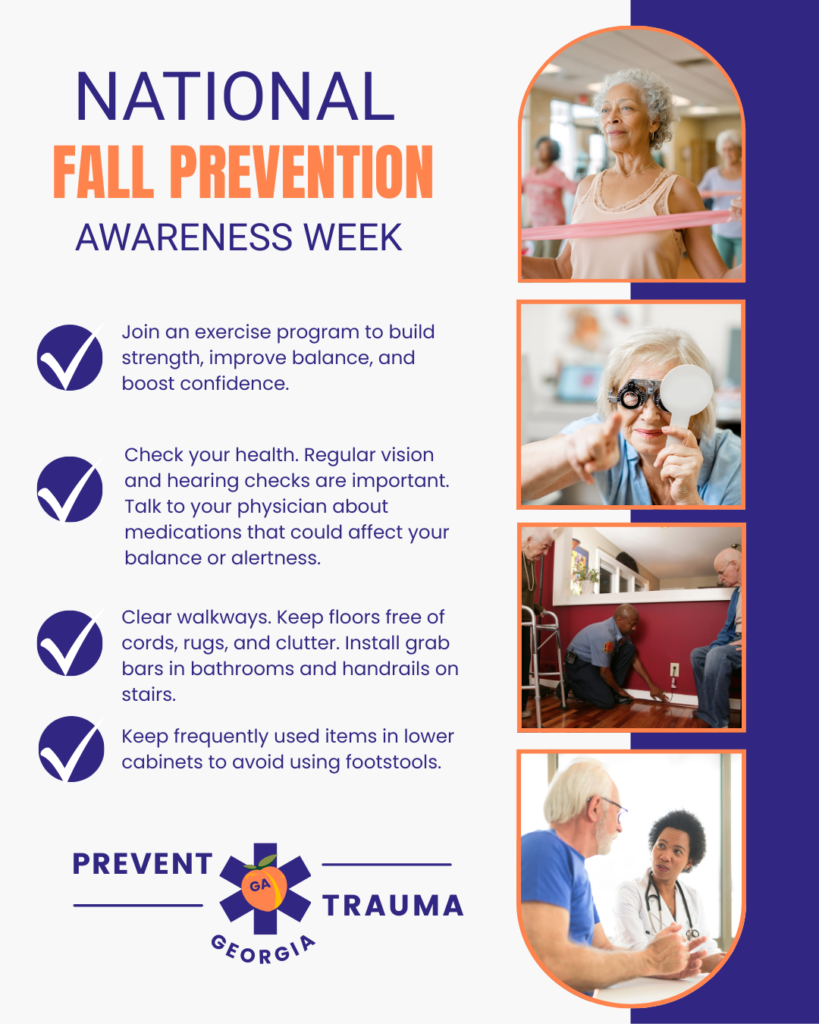 NATIONAL
FALL PREVENTION
AWARENESS WEEK

Join an exercise program to build strength, improve balance, and boost confidence.

Check your health. Regular vision and hearing checks are important. Talk to your physician about medications that could affect your balance or alertness.

Clear walkways. Keep floors free of cords, rugs, and clutter. Install grab bars in bathrooms and handrails on stairs.

Keep frequently used items in lower cabinets to avoid using footstools.

PREVENT GA TRAUMA
GEORGIA